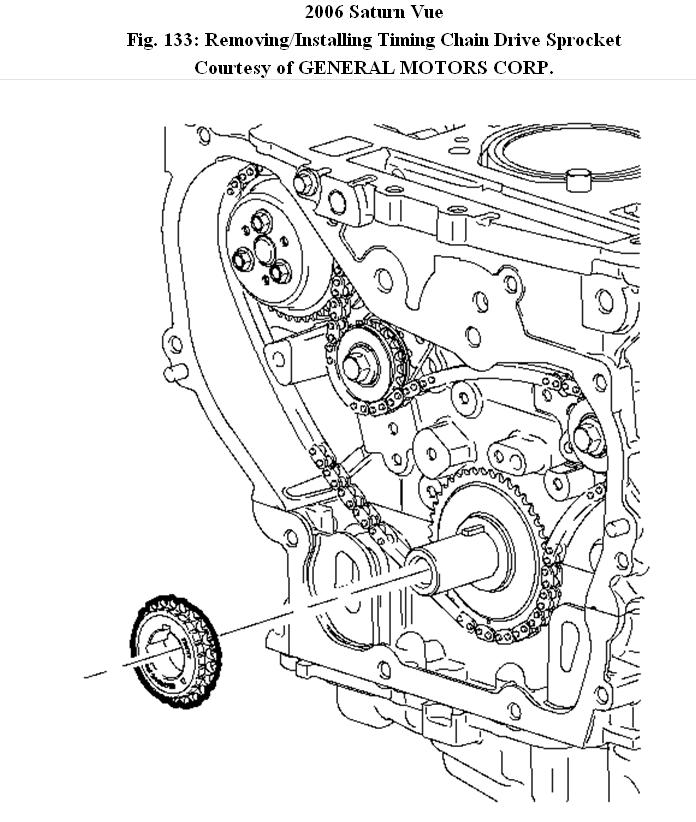 2006 Saturn Vue
Fig. 133: Removing/Installing Timing Chain Drive Sprocket
Courtesy of GENERAL MOTORS CORP.