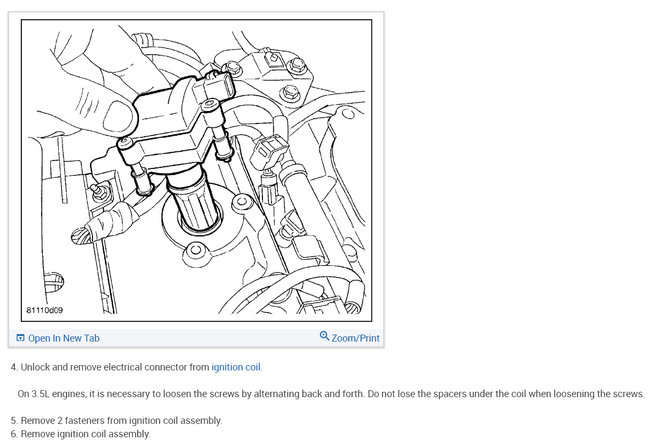 81110d09

Open In New Tab

Zoom/Print

4. Unlock and remove electrical connector from ignition coil.

On 3.5L engines, it is necessary to loosen the screws by alternating back and forth. Do not lose the spacers under the coil when loosening the screws.

5. Remove 2 fasteners from ignition coil assembly.
6. Remove ignition coil assembly.