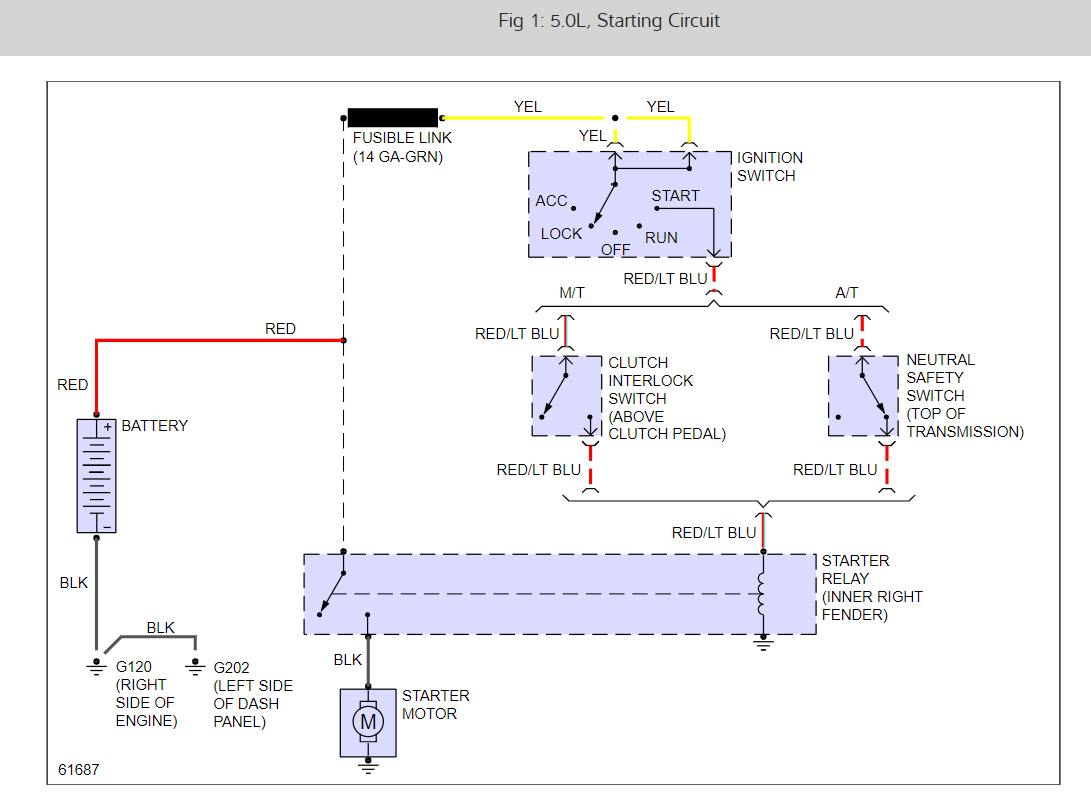 Fig 1: 5.0L, Starting Circuit

FUSIBLE LINK (14 GA-GRN)

YEL

YEL

YEL

IGNITION SWITCH

ACC

START

LOCK

OFF

RUN

RED/LT BLU

M/T

A/T

RED/LT BLU

RED/LT BLU

CLUTCH INTERLOCK SWITCH (ABOVE CLUTCH PEDAL)

NEUTRAL SAFETY SWITCH (TOP OF TRANSMISSION)

RED/LT BLU

RED/LT BLU

RED/LT BLU

RED

RED

+

BATTERY

−

BLK

BLK

G120 (RIGHT SIDE OF ENGINE)

G202 (LEFT SIDE OF DASH PANEL)

STARTER RELAY (INNER RIGHT FENDER)

BLK

M

STARTER MOTOR

61687