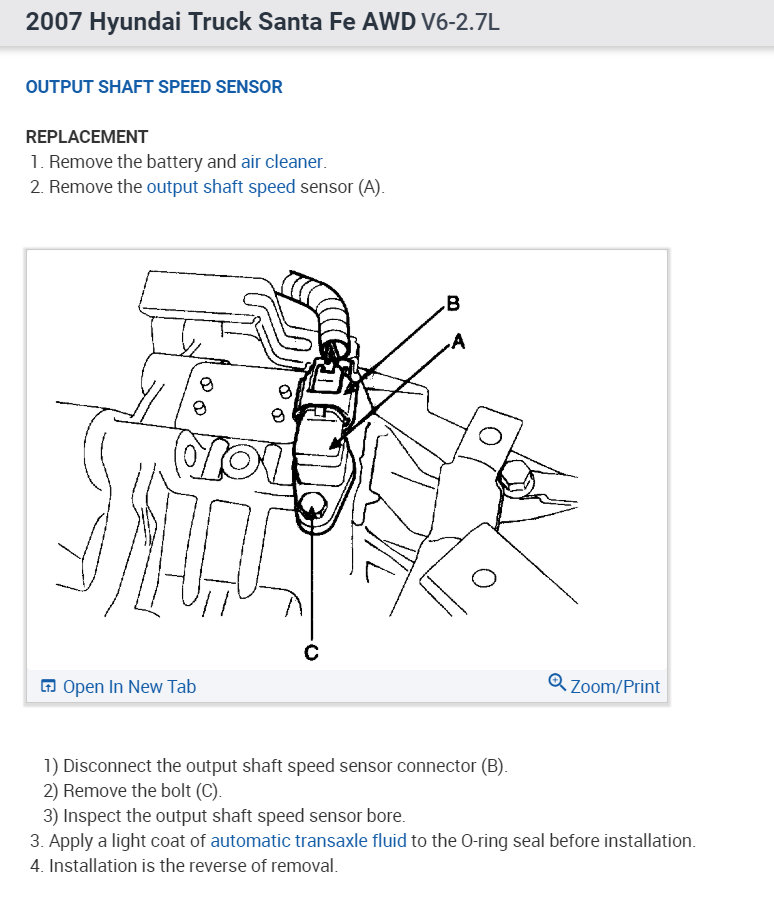 2007 Hyundai Truck Santa Fe AWD V6-2.7L

OUTPUT SHAFT SPEED SENSOR

REPLACEMENT
1. Remove the battery and air cleaner.
2. Remove the output shaft speed sensor (A).

B
A
C

Open In New Tab
Zoom/Print

1) Disconnect the output shaft speed sensor connector (B).
2) Remove the bolt (C).
3) Inspect the output shaft speed sensor bore.
3. Apply a light coat of automatic transaxle fluid to the O-ring seal before installation.
4. Installation is the reverse of removal.