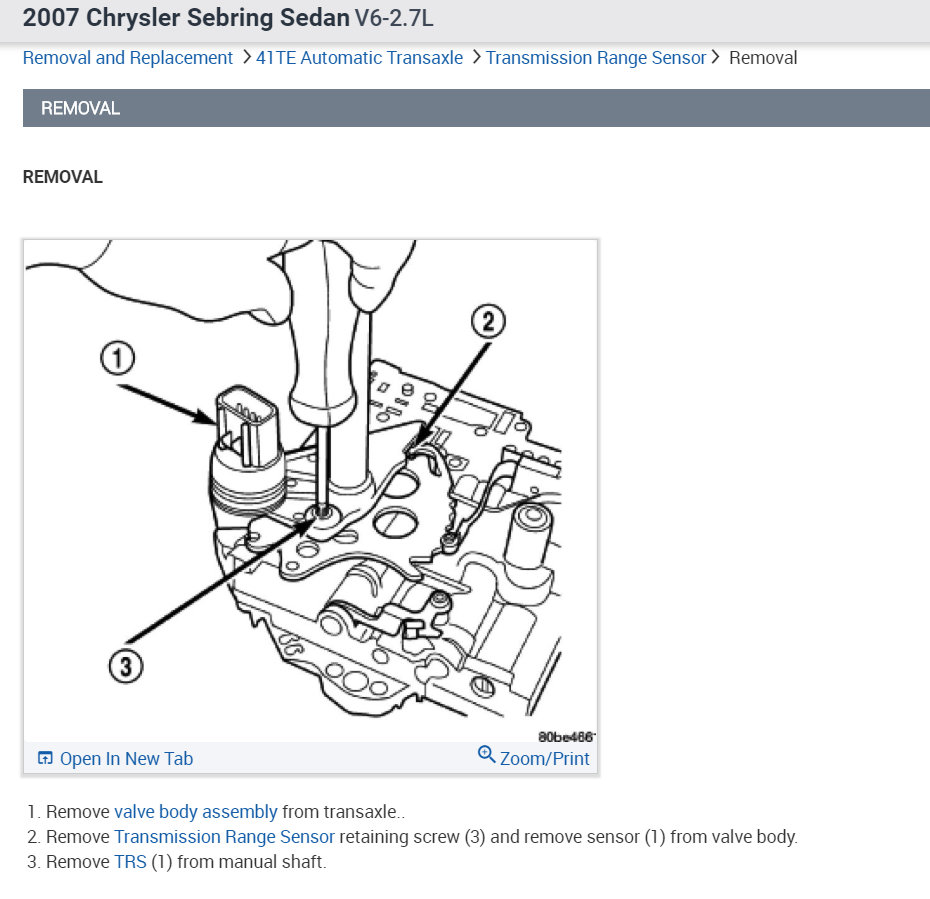 2007 Chrysler Sebring Sedan V6-2.7L

Removal and Replacement > 41TE Automatic Transaxle > Transmission Range Sensor > Removal

REMOVAL

REMOVAL

1

2

3

80be466

Open In New Tab

Zoom/Print

1. Remove valve body assembly from transaxle..
2. Remove Transmission Range Sensor retaining screw (3) and remove sensor (1) from valve body.
3. Remove TRS (1) from manual shaft.