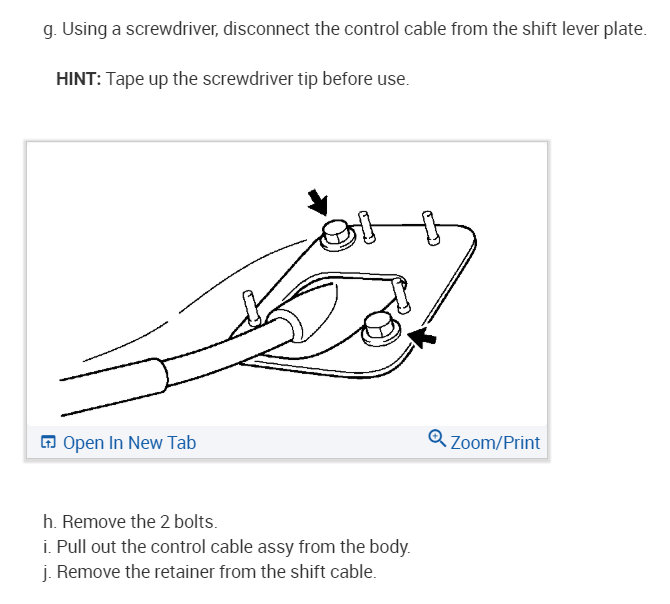 g. Using a screwdriver, disconnect the control cable from the shift lever plate.

HINT: Tape up the screwdriver tip before use.

Open In New Tab

Zoom/Print

h. Remove the 2 bolts.
i. Pull out the control cable assy from the body.
j. Remove the retainer from the shift cable.