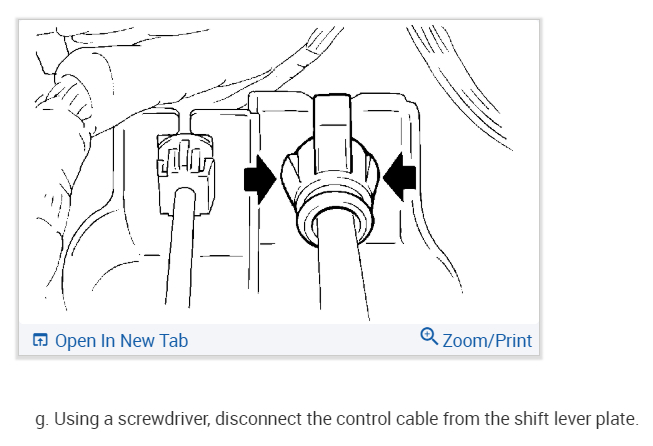 Open In New Tab

Zoom/Print

g. Using a screwdriver, disconnect the control cable from the shift lever plate.