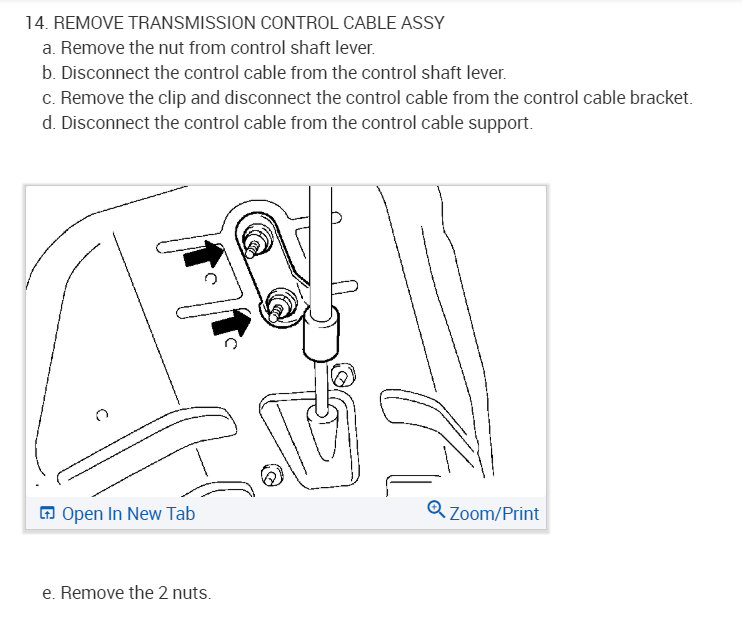 14. REMOVE TRANSMISSION CONTROL CABLE ASSY
a. Remove the nut from control shaft lever.
b. Disconnect the control cable from the control shaft lever.
c. Remove the clip and disconnect the control cable from the control cable bracket.
d. Disconnect the control cable from the control cable support.

Open In New Tab
Zoom/Print

e. Remove the 2 nuts.