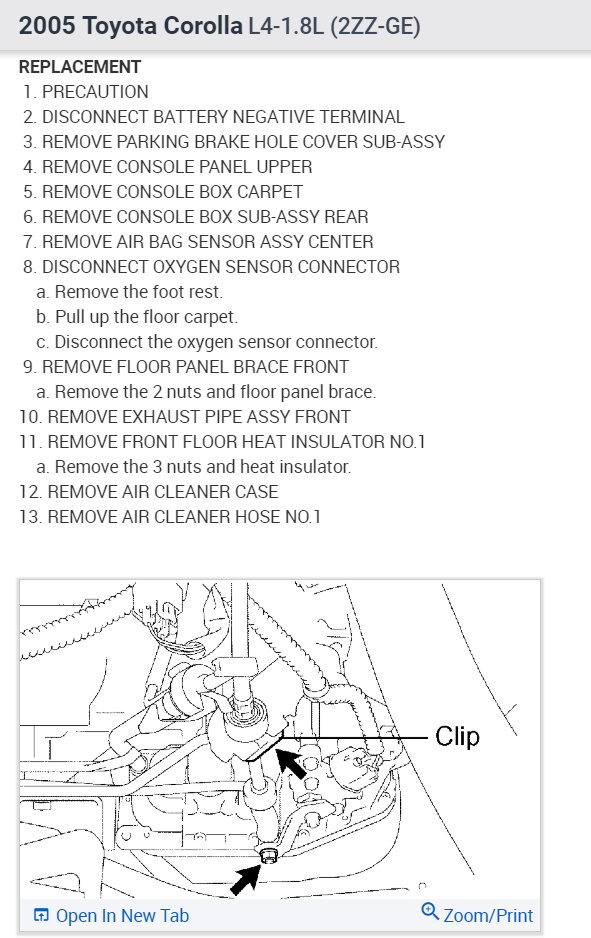 2005 Toyota Corolla L4-1.8L (2ZZ-GE)

REPLACEMENT
1. PRECAUTION
2. DISCONNECT BATTERY NEGATIVE TERMINAL
3. REMOVE PARKING BRAKE HOLE COVER SUB-ASSY
4. REMOVE CONSOLE PANEL UPPER
5. REMOVE CONSOLE BOX CARPET
6. REMOVE CONSOLE BOX SUB-ASSY REAR
7. REMOVE AIR BAG SENSOR ASSY CENTER
8. DISCONNECT OXYGEN SENSOR CONNECTOR
a. Remove the foot rest.
b. Pull up the floor carpet.
c. Disconnect the oxygen sensor connector.
9. REMOVE FLOOR PANEL BRACE FRONT
a. Remove the 2 nuts and floor panel brace.
10. REMOVE EXHAUST PIPE ASSY FRONT
11. REMOVE FRONT FLOOR HEAT INSULATOR NO.1
a. Remove the 3 nuts and heat insulator.
12. REMOVE AIR CLEANER CASE
13. REMOVE AIR CLEANER HOSE NO.1

Clip

Open In New Tab
Zoom/Print