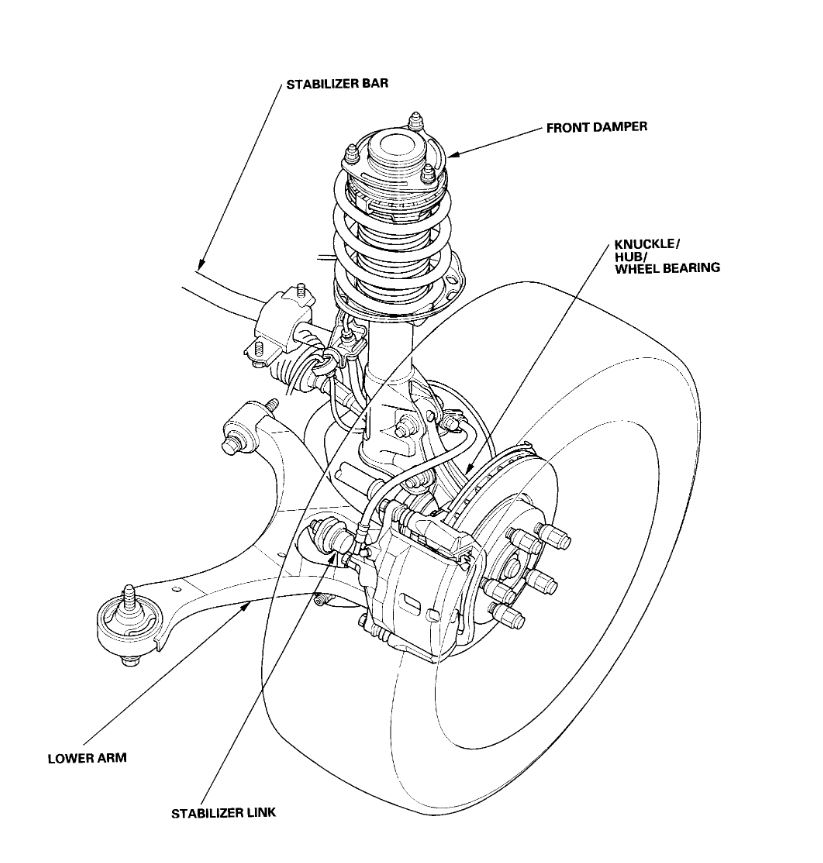 STABILIZER BAR

FRONT DAMPER

KNUCKLE/
HUB/
WHEEL BEARING

LOWER ARM

STABILIZER LINK