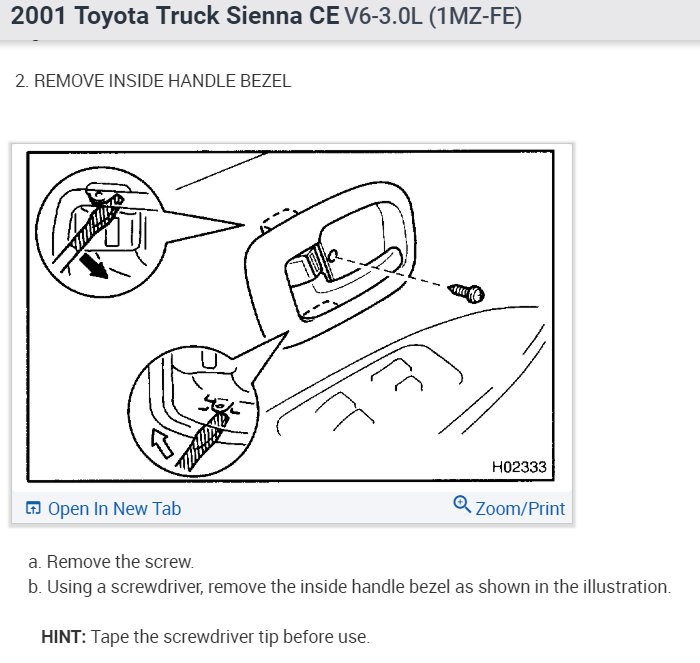 2001 Toyota Truck Sienna CE V6-3.0L (1MZ-FE)

2. REMOVE INSIDE HANDLE BEZEL

H02333

Open In New Tab

Zoom/Print

a. Remove the screw.
b. Using a screwdriver, remove the inside handle bezel as shown in the illustration.

HINT: Tape the screwdriver tip before use.