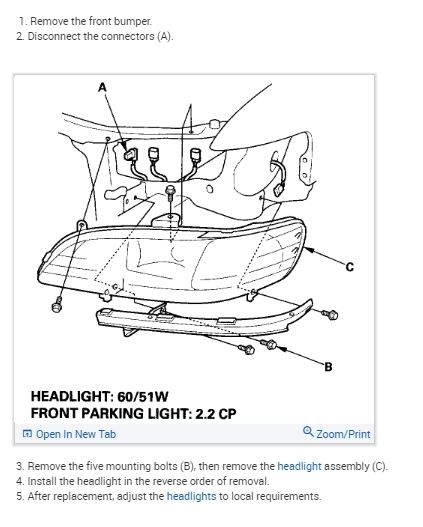 1. Remove the front bumper.
2. Disconnect the connectors (A).

A

C

B

HEADLIGHT: 60/51W
FRONT PARKING LIGHT: 2.2 CP

Open In New Tab

Zoom/Print

3. Remove the five mounting bolts (B), then remove the headlight assembly (C).
4. Install the headlight in the reverse order of removal.
5. After replacement, adjust the headlights to local requirements.