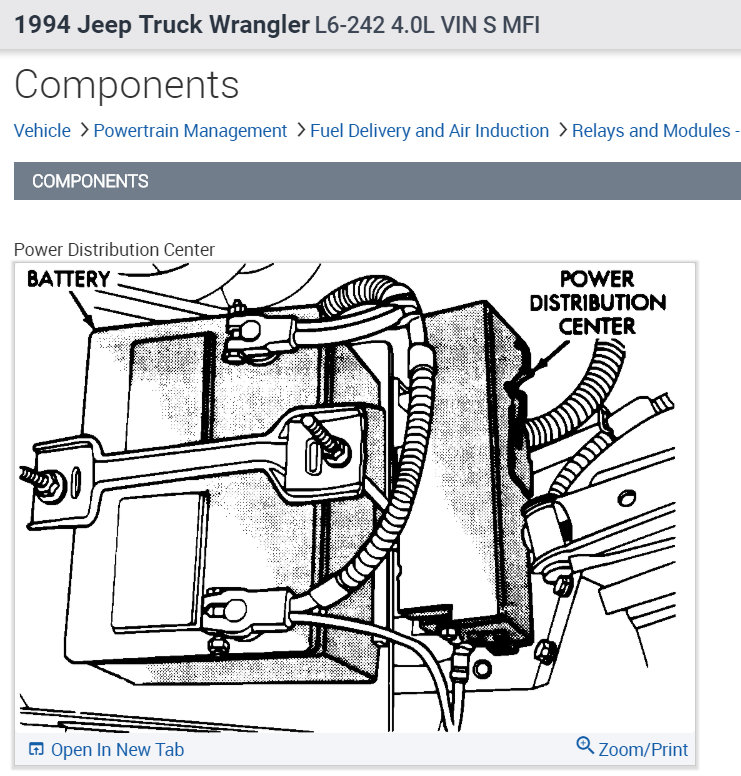 1994 Jeep Truck Wrangler L6-242 4.0L VIN S MFI

Components

Vehicle > Powertrain Management > Fuel Delivery and Air Induction > Relays and Modules -

COMPONENTS

Power Distribution Center

BATTERY

POWER DISTRIBUTION CENTER

Open In New Tab

Zoom/Print