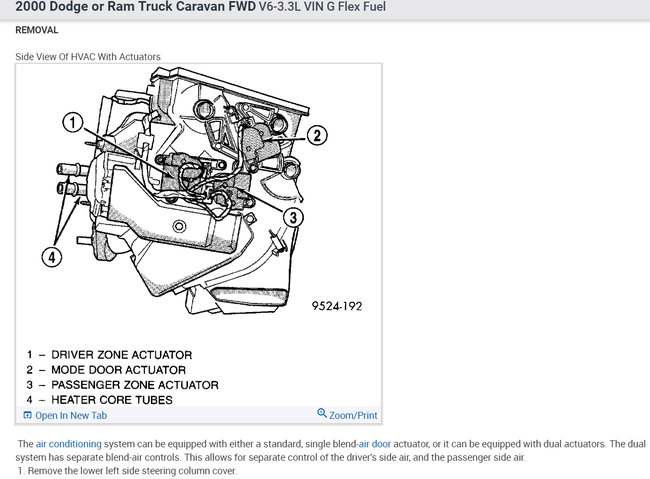 2000 Dodge or Ram Truck Caravan FWD V6-3.3L VIN G Flex Fuel

REMOVAL

Side View Of HVAC With Actuators

1

2

3

4

9524-192

1 – DRIVER ZONE ACTUATOR
2 – MODE DOOR ACTUATOR
3 – PASSENGER ZONE ACTUATOR
4 – HEATER CORE TUBES

Open In New Tab

Zoom/Print

The air conditioning system can be equipped with either a standard, single blend-air door actuator, or it can be equipped with dual actuators. The dual system has separate blend-air controls. This allows for separate control of the driver's side air, and the passenger side air.

1. Remove the lower left side steering column cover.