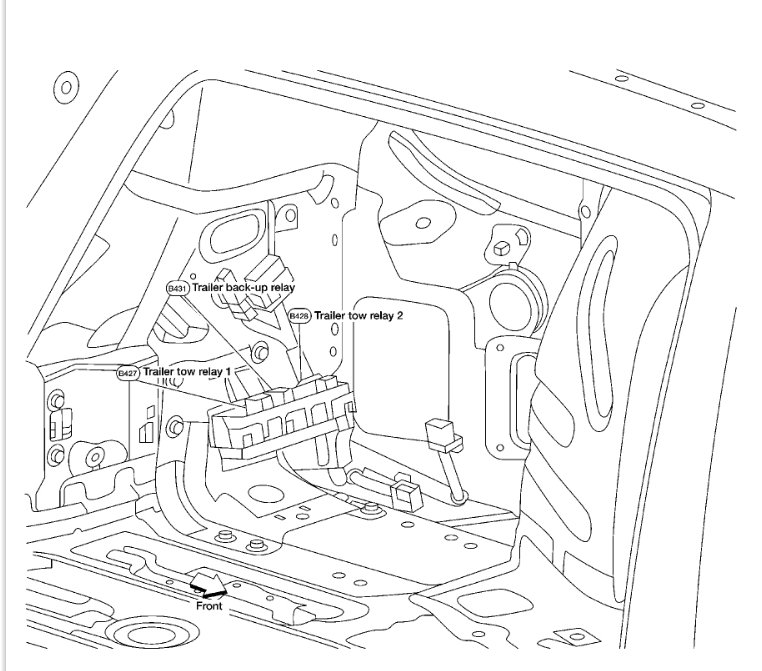 B431 Trailer back-up relay

B428 Trailer tow relay 2

B427 Trailer tow relay 1

Front