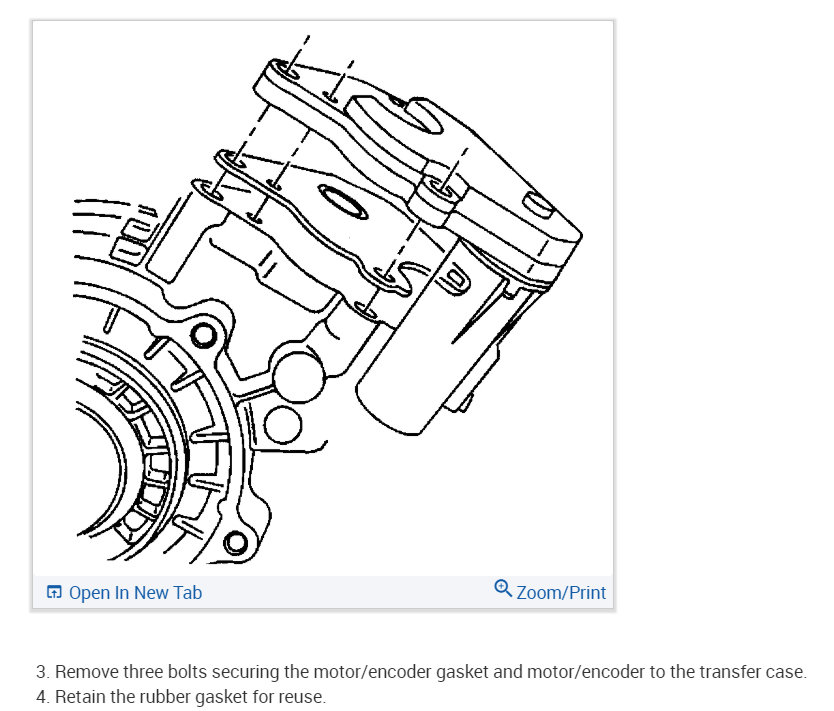 Open In New Tab
Zoom/Print

3. Remove three bolts securing the motor/encoder gasket and motor/encoder to the transfer case.
4. Retain the rubber gasket for reuse.