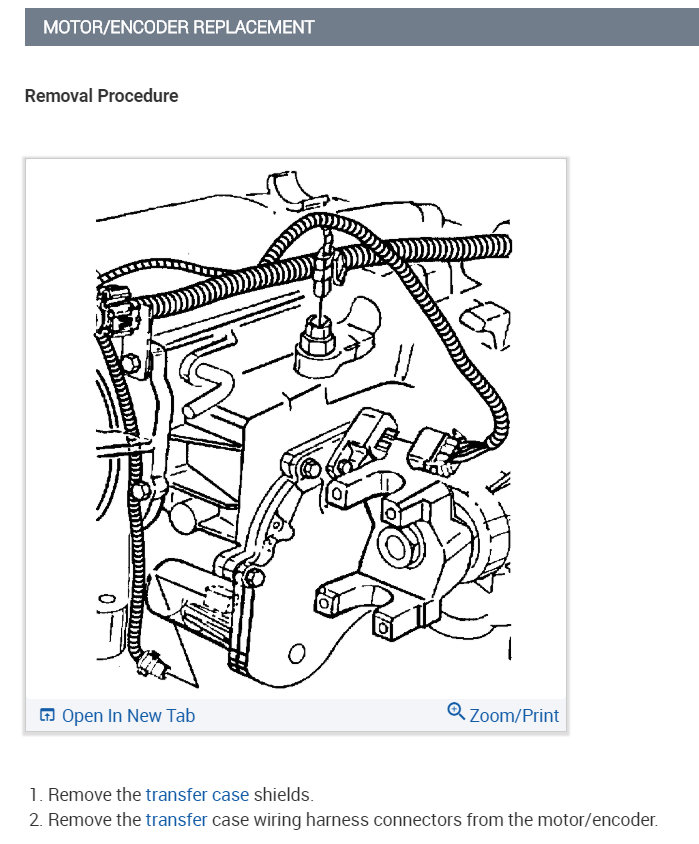 MOTOR/ENCODER REPLACEMENT

Removal Procedure

Open In New Tab

Zoom/Print

1. Remove the transfer case shields.
2. Remove the transfer case wiring harness connectors from the motor/encoder.