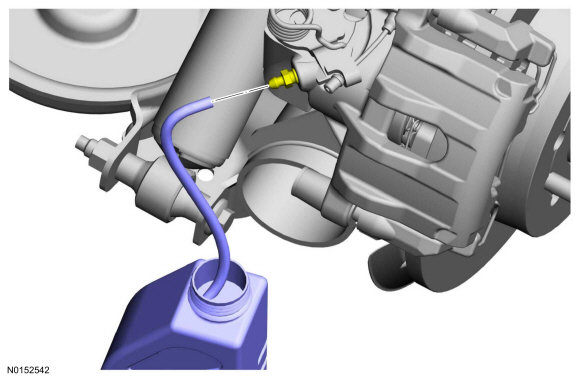 N0152542