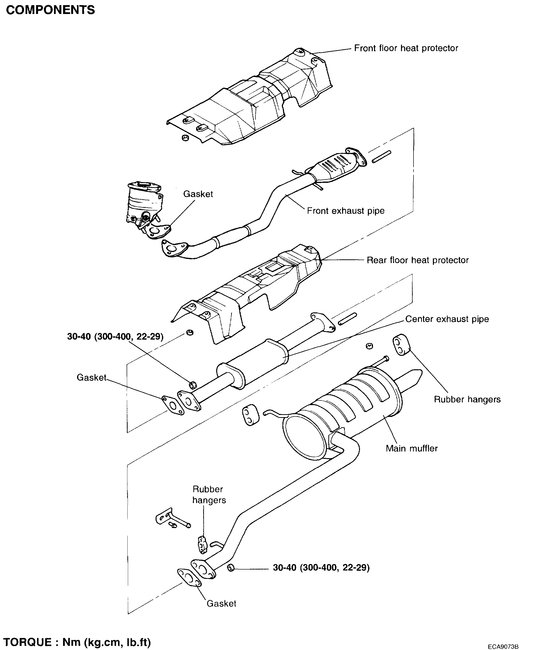 COMPONENTS

Front floor heat protector

Gasket

Front exhaust pipe

Rear floor heat protector

Center exhaust pipe

30-40 (300-400, 22-29)

Gasket

Rubber hangers

Main muffler

Rubber hangers

30-40 (300-400, 22-29)

Gasket

TORQUE : Nm (kg.cm, lb.ft)

ECA9073B