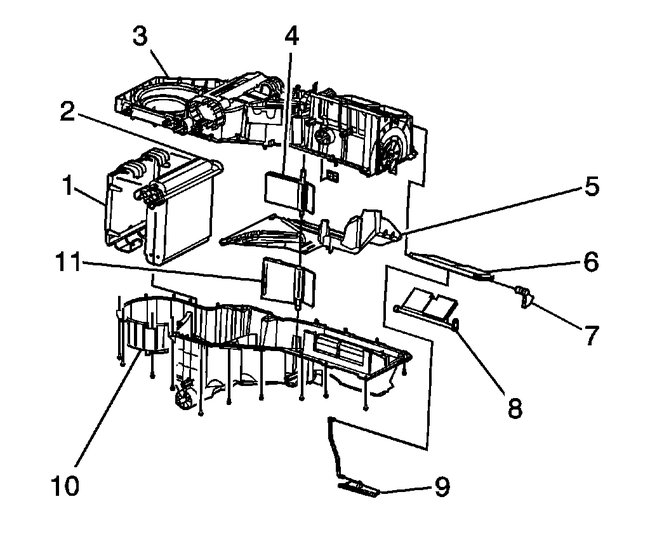 3
4
2
1
5
11
6
7
8
10
9