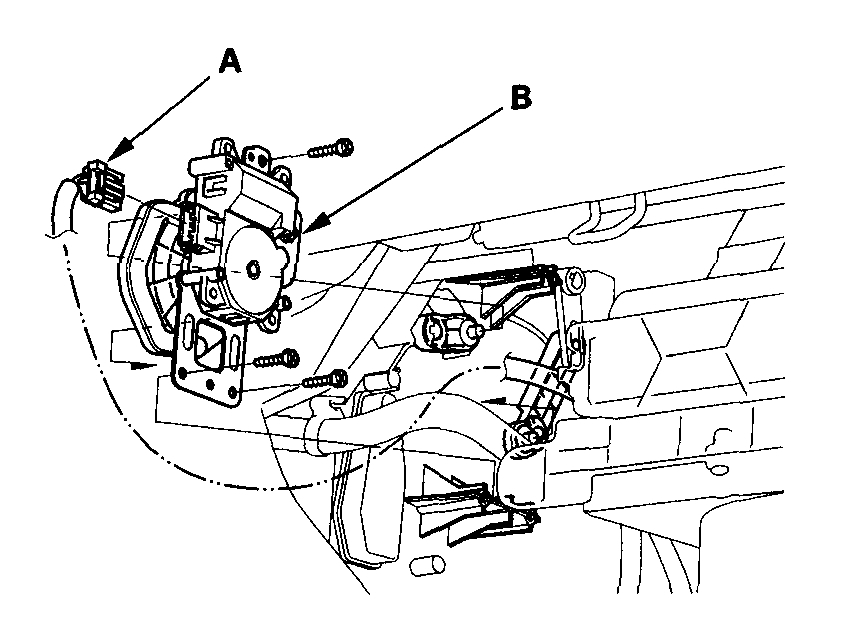 A

B