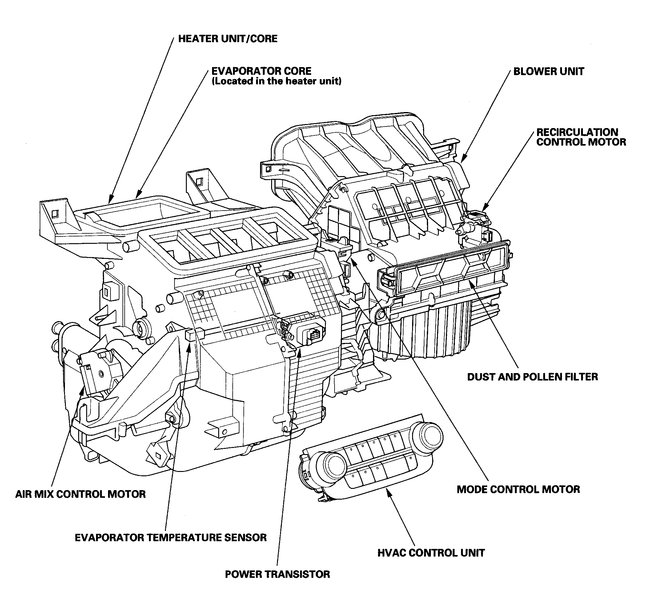 HEATER UNIT/CORE

EVAPORATOR CORE
(Located in the heater unit)

BLOWER UNIT

RECIRCULATION
CONTROL MOTOR

DUST AND POLLEN FILTER

AIR MIX CONTROL MOTOR

MODE CONTROL MOTOR

EVAPORATOR TEMPERATURE SENSOR

HVAC CONTROL UNIT

POWER TRANSISTOR