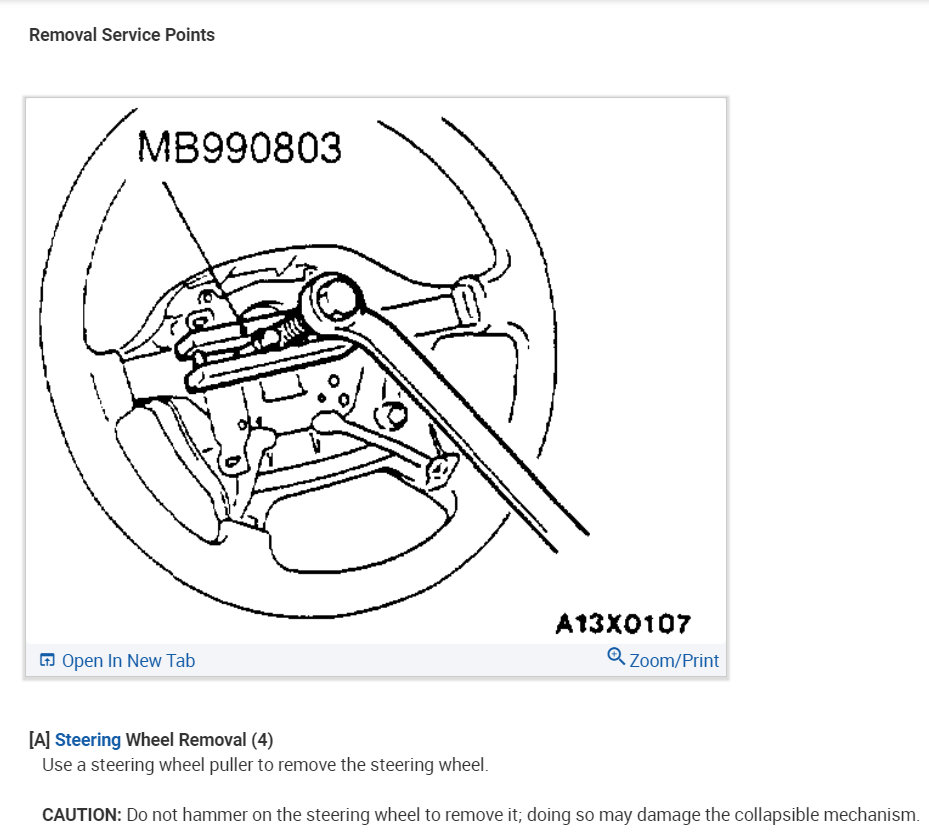 Removal Service Points

MB990803

A13X0107

Open In New Tab

Zoom/Print

[A] Steering Wheel Removal (4)

Use a steering wheel puller to remove the steering wheel.

CAUTION: Do not hammer on the steering wheel to remove it; doing so may damage the collapsible mechanism.