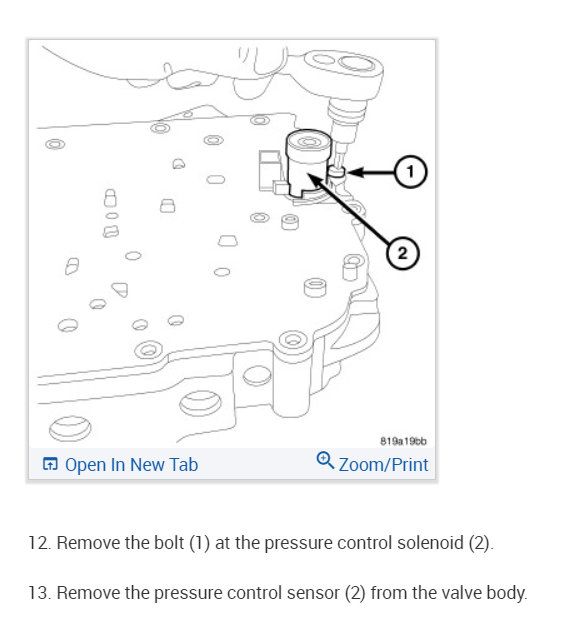 1

2

819a19bb

Open In New Tab

Zoom/Print

12. Remove the bolt (1) at the pressure control solenoid (2).

13. Remove the pressure control sensor (2) from the valve body.