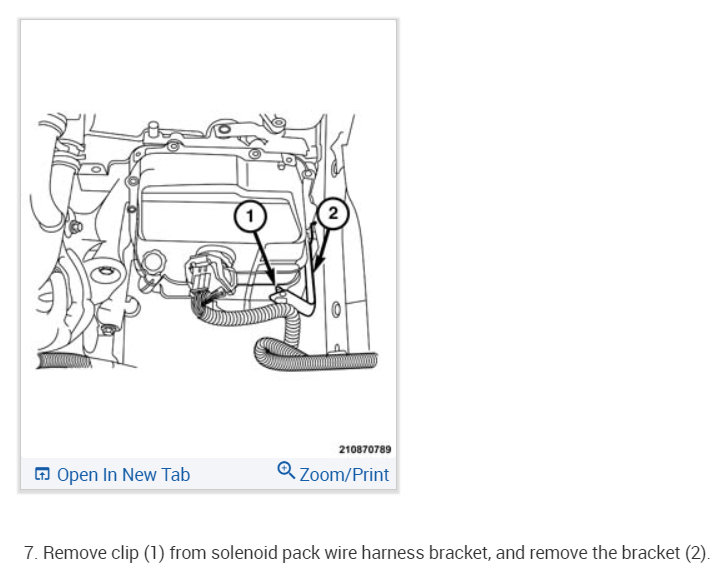 1

2

210870789

Open In New Tab

Zoom/Print

7. Remove clip (1) from solenoid pack wire harness bracket, and remove the bracket (2).