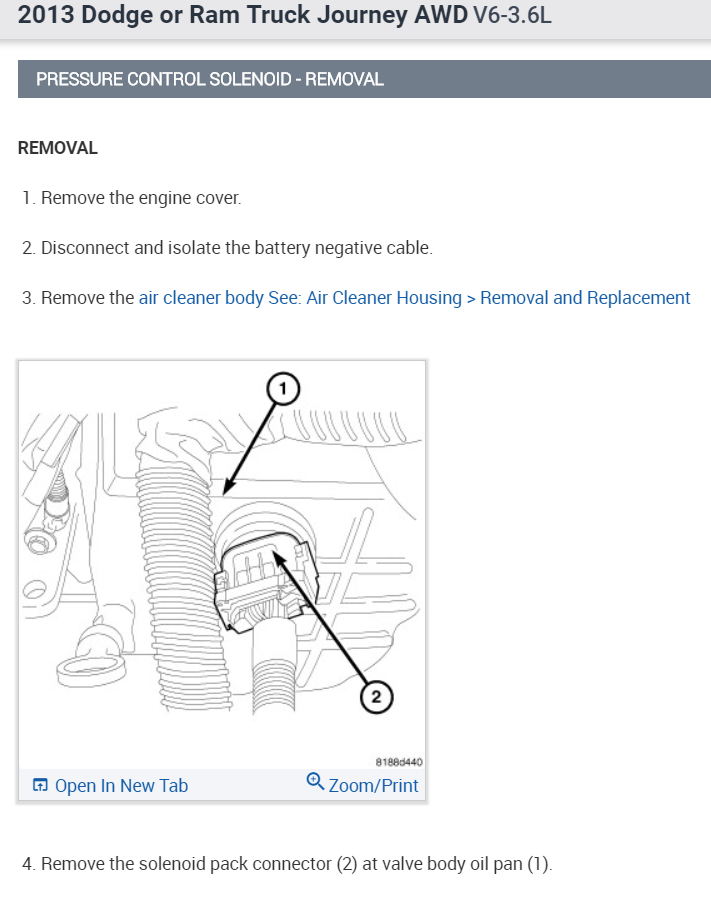 2013 Dodge or Ram Truck Journey AWD V6-3.6L

PRESSURE CONTROL SOLENOID - REMOVAL

REMOVAL

1. Remove the engine cover.

2. Disconnect and isolate the battery negative cable.

3. Remove the air cleaner body See: Air Cleaner Housing > Removal and Replacement

1

2

8188d440

Open In New Tab

Zoom/Print

4. Remove the solenoid pack connector (2) at valve body oil pan (1).