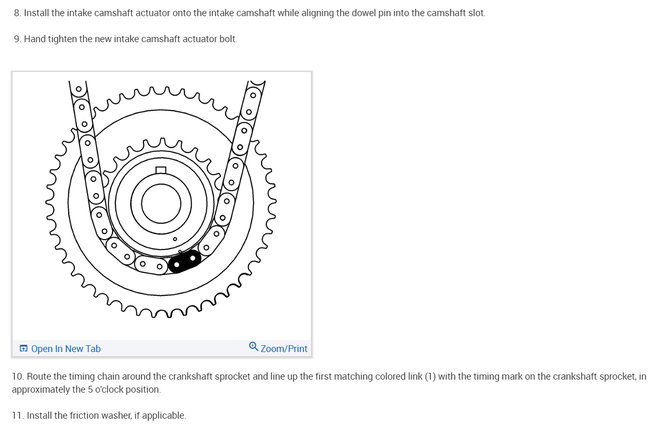 8. Install the intake camshaft actuator onto the intake camshaft while aligning the dowel pin into the camshaft slot.

9. Hand tighten the new intake camshaft actuator bolt.

Open In New Tab

Zoom/Print

10. Route the timing chain around the crankshaft sprocket and line up the first matching colored link (1) with the timing mark on the crankshaft sprocket, in approximately the 5 o'clock position.

11. Install the friction washer, if applicable.