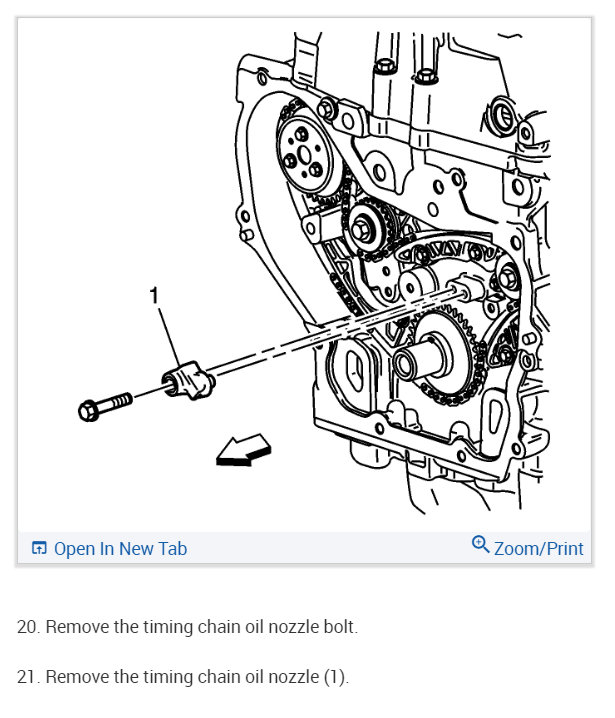 1

Open In New Tab

Zoom/Print

20. Remove the timing chain oil nozzle bolt.

21. Remove the timing chain oil nozzle (1).