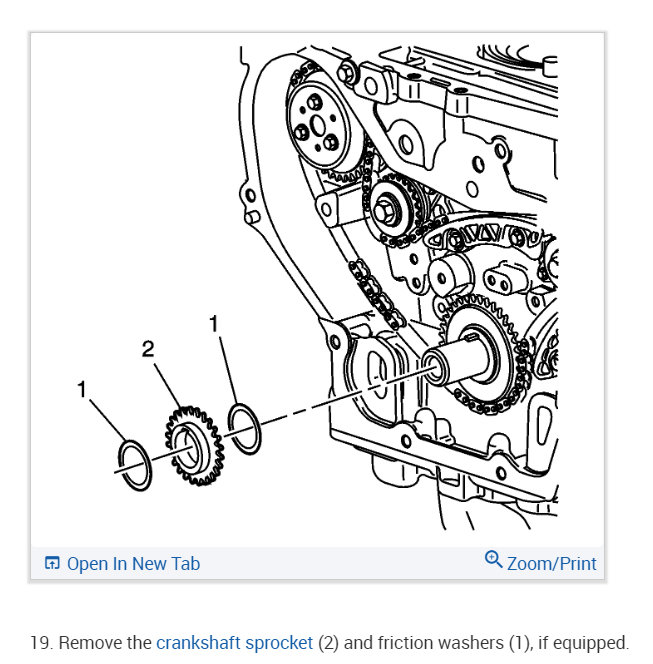 1
2
1

Open In New Tab
Zoom/Print

19. Remove the crankshaft sprocket (2) and friction washers (1), if equipped.