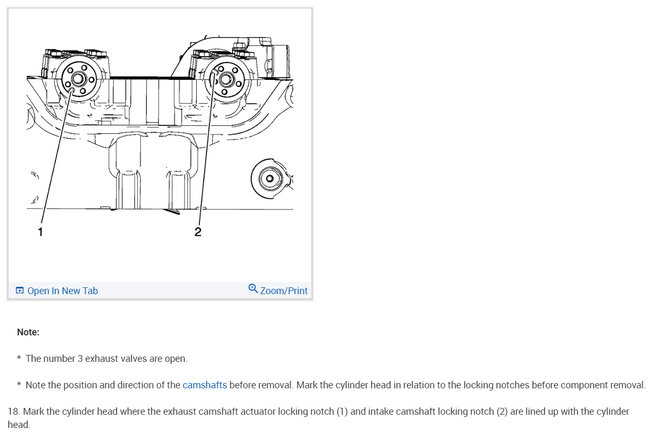 1

2

Open In New Tab

Zoom/Print

Note:

* The number 3 exhaust valves are open.

* Note the position and direction of the camshafts before removal. Mark the cylinder head in relation to the locking notches before component removal.

18. Mark the cylinder head where the exhaust camshaft actuator locking notch (1) and intake camshaft locking notch (2) are lined up with the cylinder head.