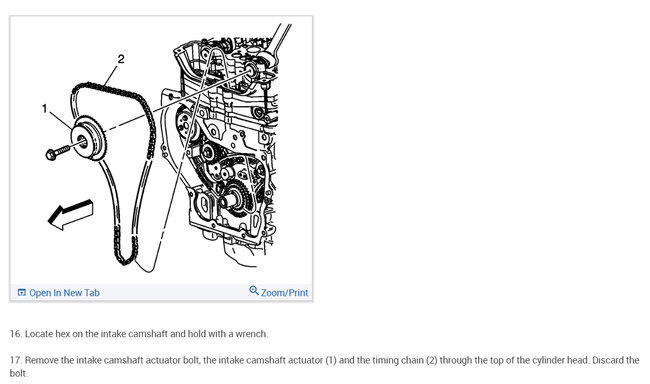 2

1

Open In New Tab

Zoom/Print

16. Locate hex on the intake camshaft and hold with a wrench.

17. Remove the intake camshaft actuator bolt, the intake camshaft actuator (1) and the timing chain (2) through the top of the cylinder head. Discard the bolt.