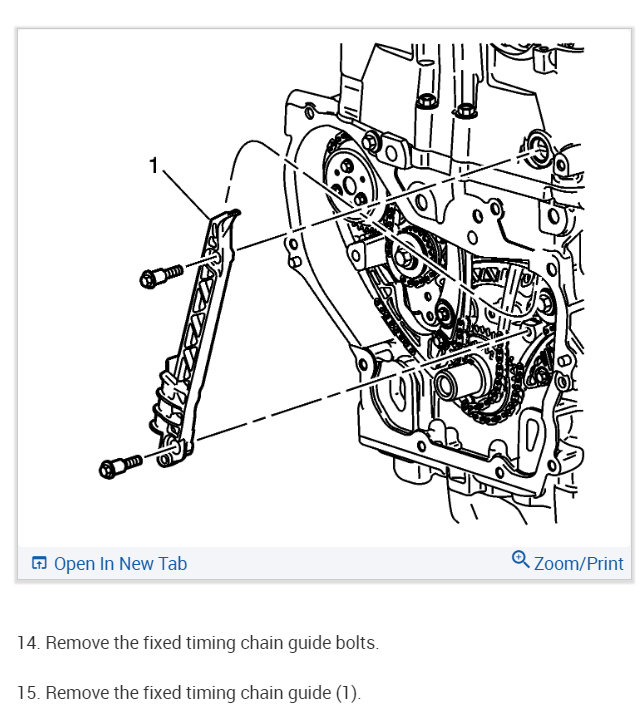 1

Open In New Tab

Zoom/Print

14. Remove the fixed timing chain guide bolts.

15. Remove the fixed timing chain guide (1).