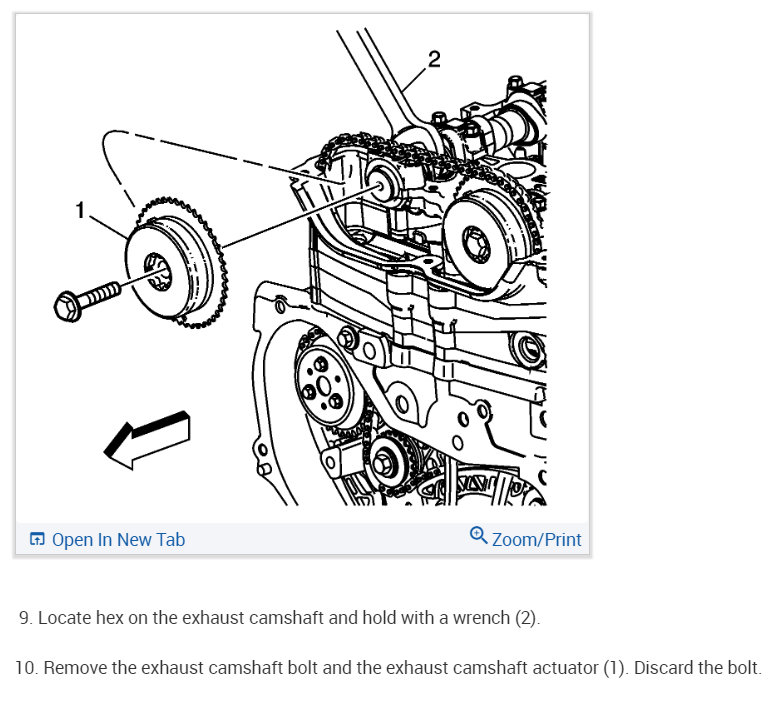 2

1

Open In New Tab

Zoom/Print

9. Locate hex on the exhaust camshaft and hold with a wrench (2).

10. Remove the exhaust camshaft bolt and the exhaust camshaft actuator (1). Discard the bolt.