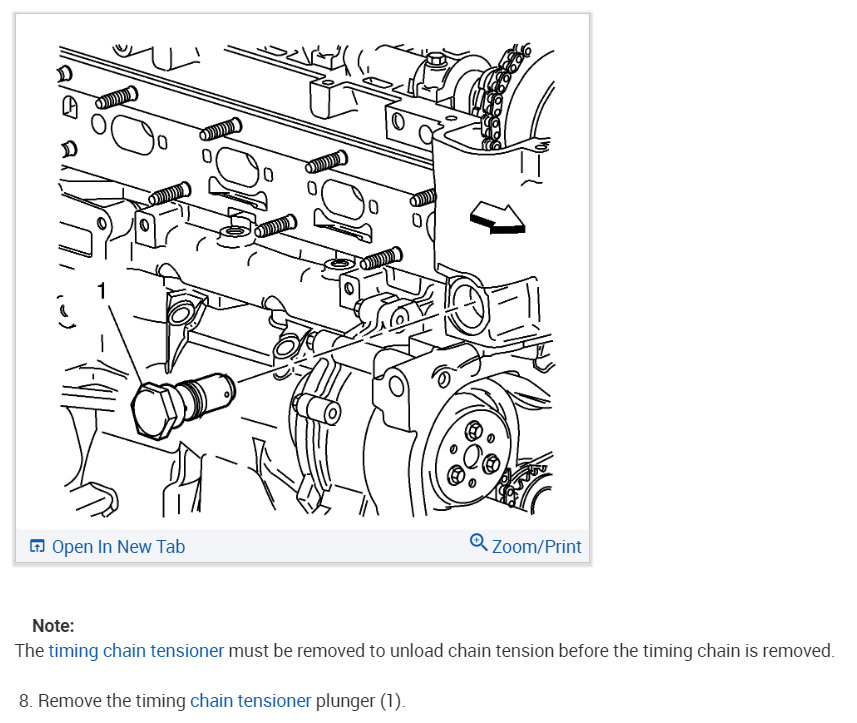 1

Open In New Tab

Zoom/Print

Note:
The timing chain tensioner must be removed to unload chain tension before the timing chain is removed.

8. Remove the timing chain tensioner plunger (1).