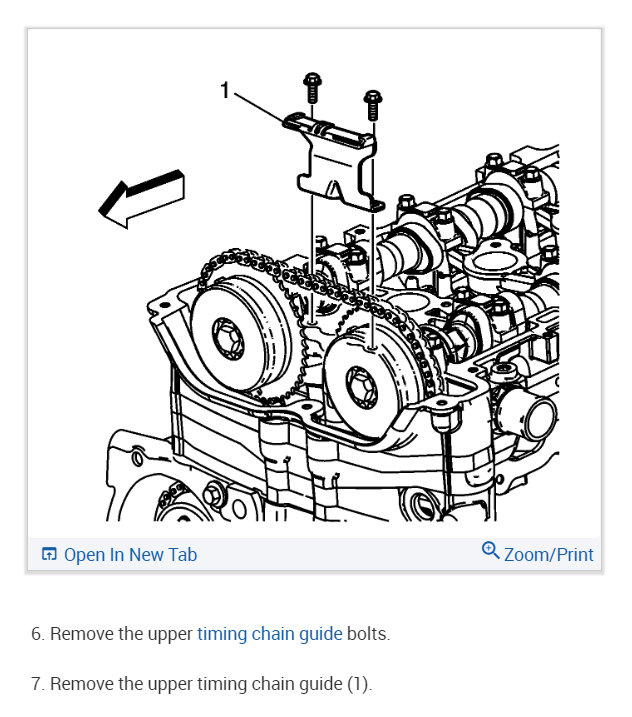 1

Open In New Tab

Zoom/Print

6. Remove the upper timing chain guide bolts.

7. Remove the upper timing chain guide (1).