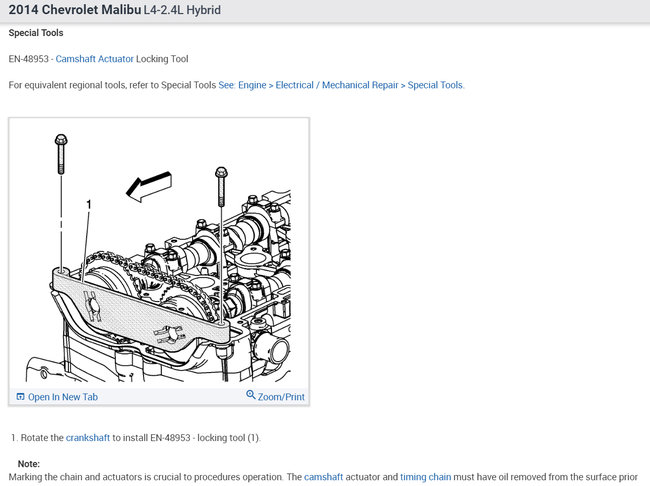 2014 Chevrolet Malibu L4-2.4L Hybrid

Special Tools

EN-48953 - Camshaft Actuator Locking Tool

For equivalent regional tools, refer to Special Tools See: Engine > Electrical / Mechanical Repair > Special Tools.

1

Open In New Tab

Zoom/Print

1. Rotate the crankshaft to install EN-48953 - locking tool (1).

Note:
Marking the chain and actuators is crucial to procedures operation. The camshaft actuator and timing chain must have oil removed from the surface prior