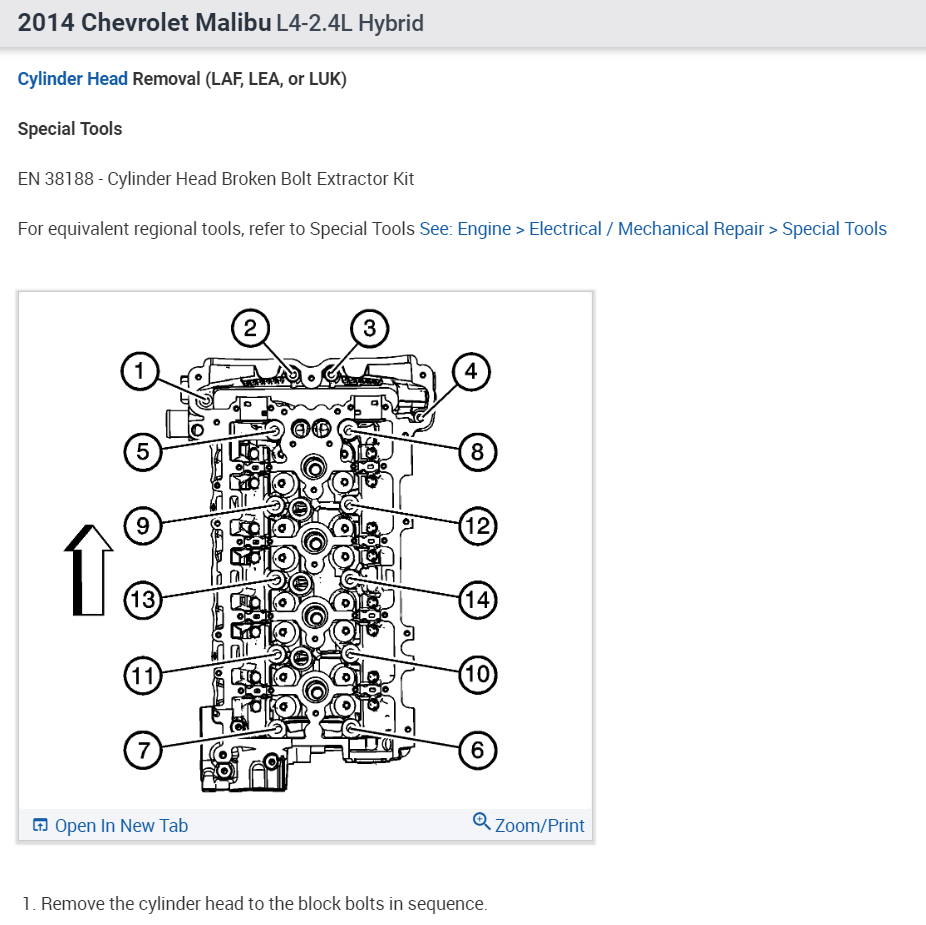 2014 Chevrolet Malibu L4-2.4L Hybrid

Cylinder Head Removal (LAF, LEA, or LUK)

Special Tools

EN 38188 - Cylinder Head Broken Bolt Extractor Kit

For equivalent regional tools, refer to Special Tools See: Engine > Electrical / Mechanical Repair > Special Tools

2
3
1
4
5
8
9
12
13
14
11
10
7
6

Open In New Tab
Zoom/Print

1. Remove the cylinder head to the block bolts in sequence.