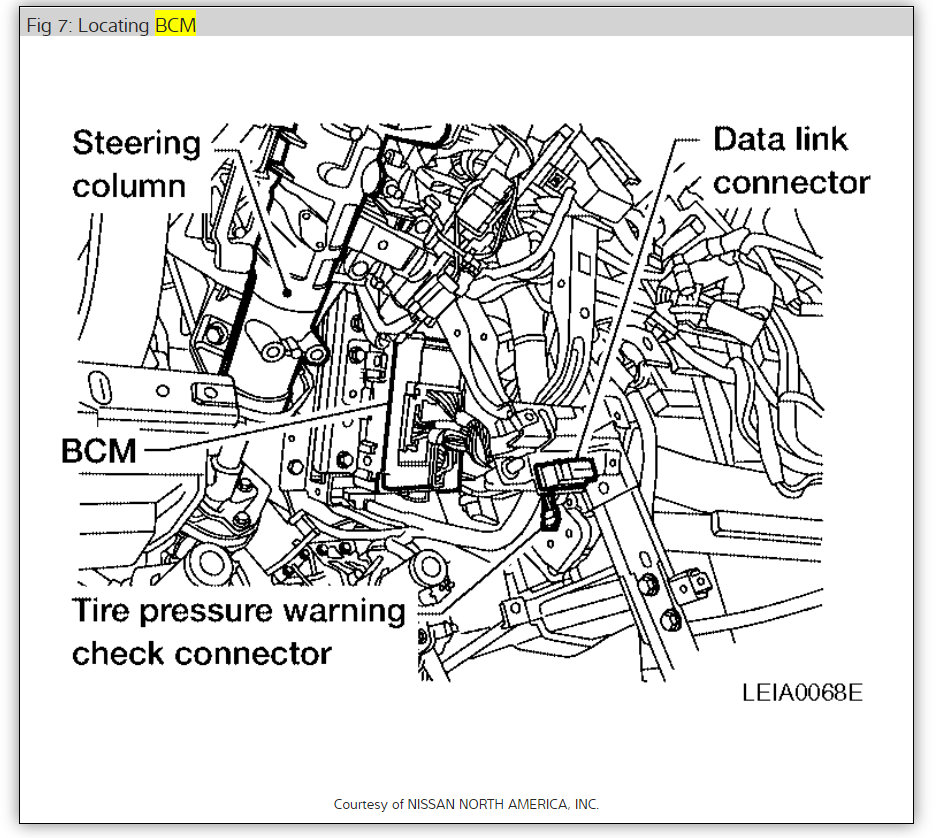 Fig 7: Locating BCM

Steering column

Data link connector

BCM

Tire pressure warning check connector

LEIA0068E

Courtesy of NISSAN NORTH AMERICA, INC.