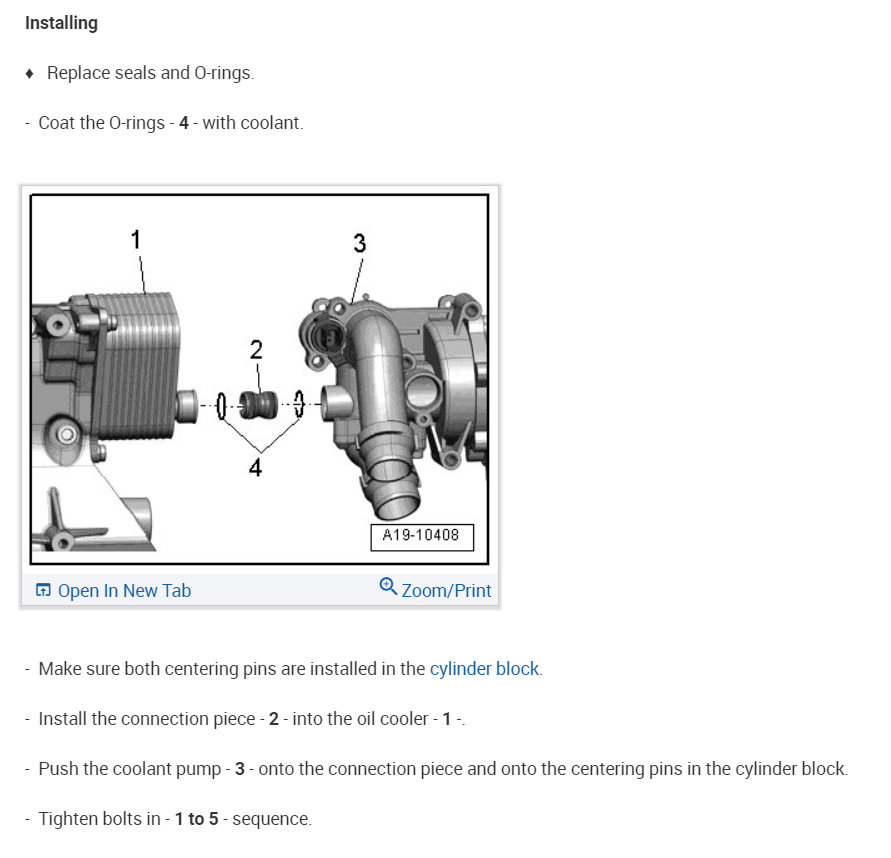 Installing

♦ Replace seals and O-rings.

- Coat the O-rings - 4 - with coolant.

1
3
2
4
A19-10408

Open In New Tab
Zoom/Print

- Make sure both centering pins are installed in the cylinder block.

- Install the connection piece - 2 - into the oil cooler - 1 -.

- Push the coolant pump - 3 - onto the connection piece and onto the centering pins in the cylinder block.

- Tighten bolts in - 1 to 5 - sequence.