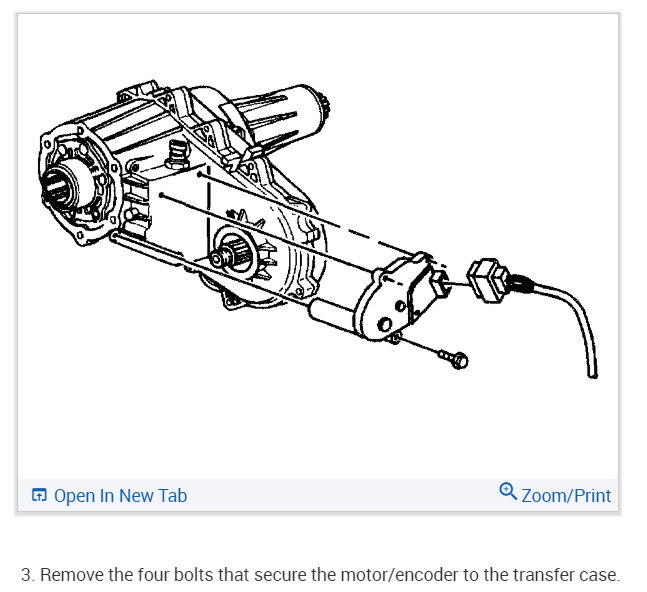 Open In New Tab

Zoom/Print

3. Remove the four bolts that secure the motor/encoder to the transfer case.