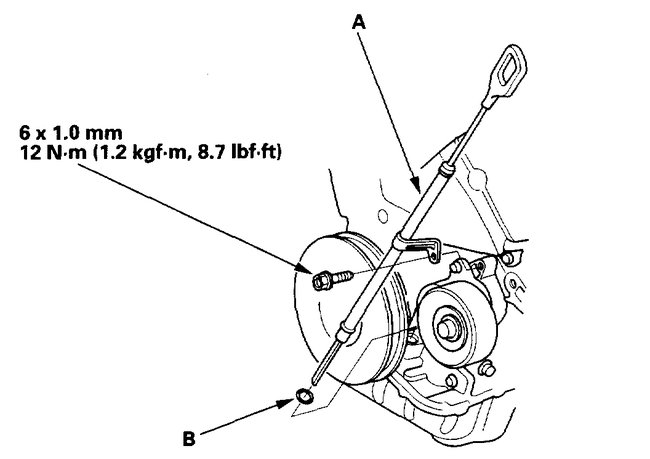 A

6 x 1.0 mm
12 N·m (1.2 kgf·m, 8.7 lbf·ft)

B