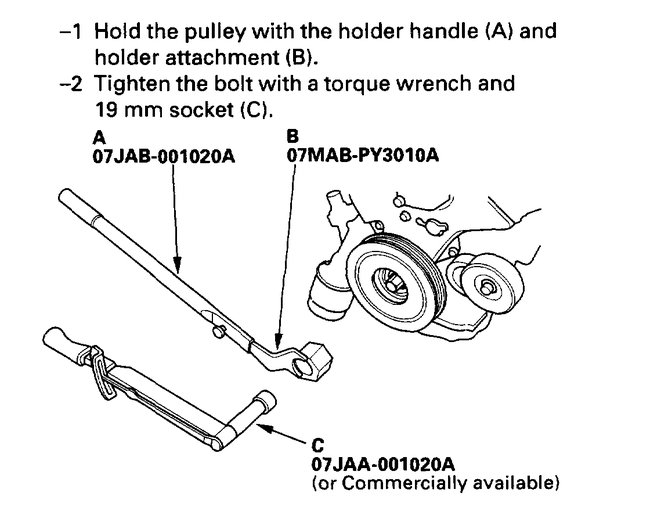 –1 Hold the pulley with the holder handle (A) and holder attachment (B).
–2 Tighten the bolt with a torque wrench and 19 mm socket (C).

A
07JAB-001020A

B
07MAB-PY3010A

C
07JAA-001020A
(or Commercially available)