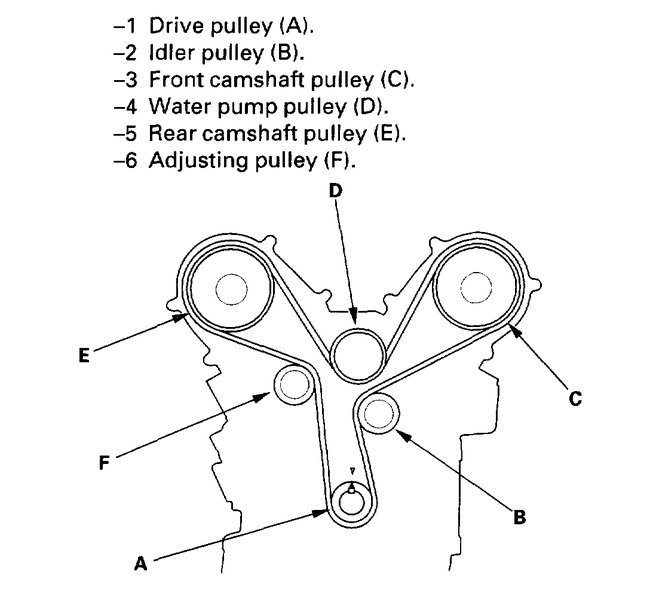 –1 Drive pulley (A).
–2 Idler pulley (B).
–3 Front camshaft pulley (C).
–4 Water pump pulley (D).
–5 Rear camshaft pulley (E).
–6 Adjusting pulley (F).

D
E
C
F
B
A