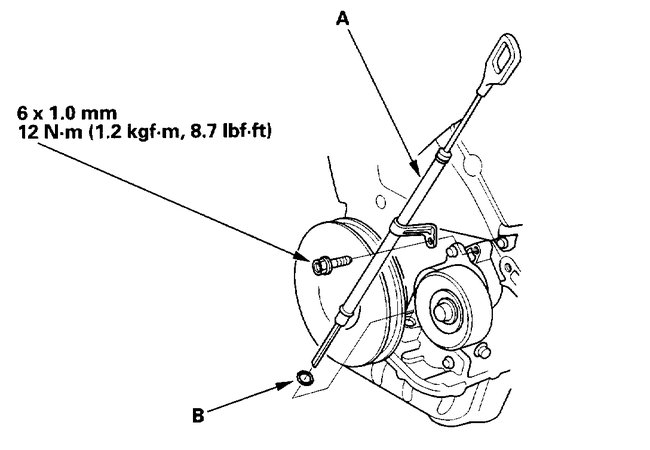 A

6 x 1.0 mm
12 N·m (1.2 kgf·m, 8.7 lbf·ft)

B