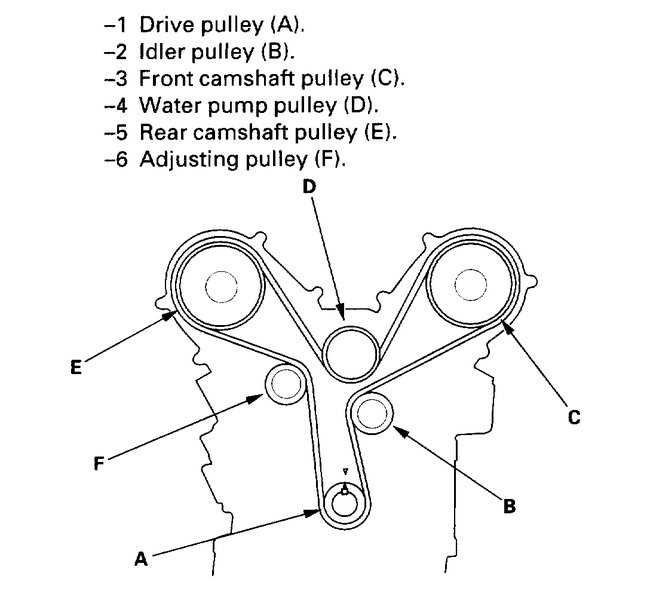 –1 Drive pulley (A).
–2 Idler pulley (B).
–3 Front camshaft pulley (C).
–4 Water pump pulley (D).
–5 Rear camshaft pulley (E).
–6 Adjusting pulley (F).

D

E

C

F

B

A