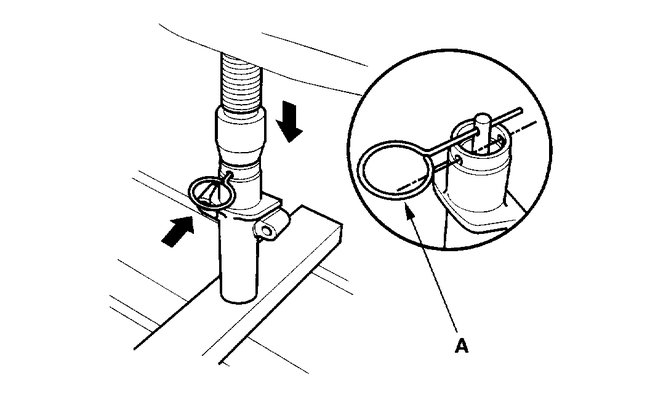 A