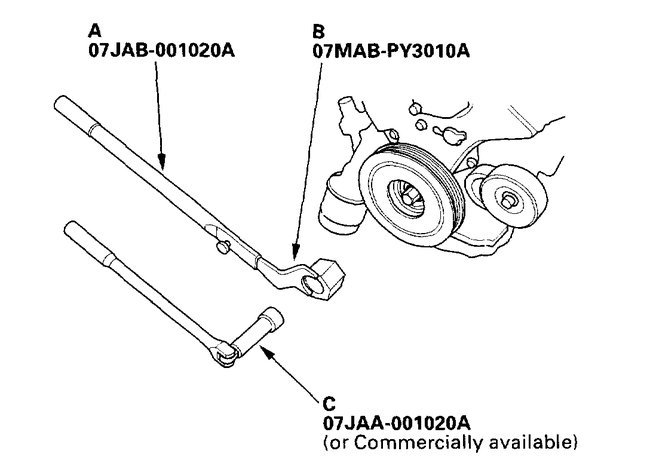 A
07JAB-001020A

B
07MAB-PY3010A

C
07JAA-001020A
(or Commercially available)