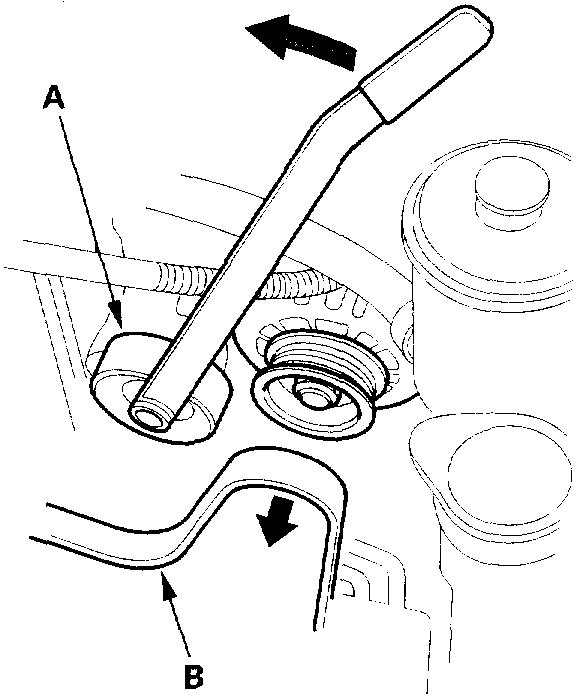 A

B