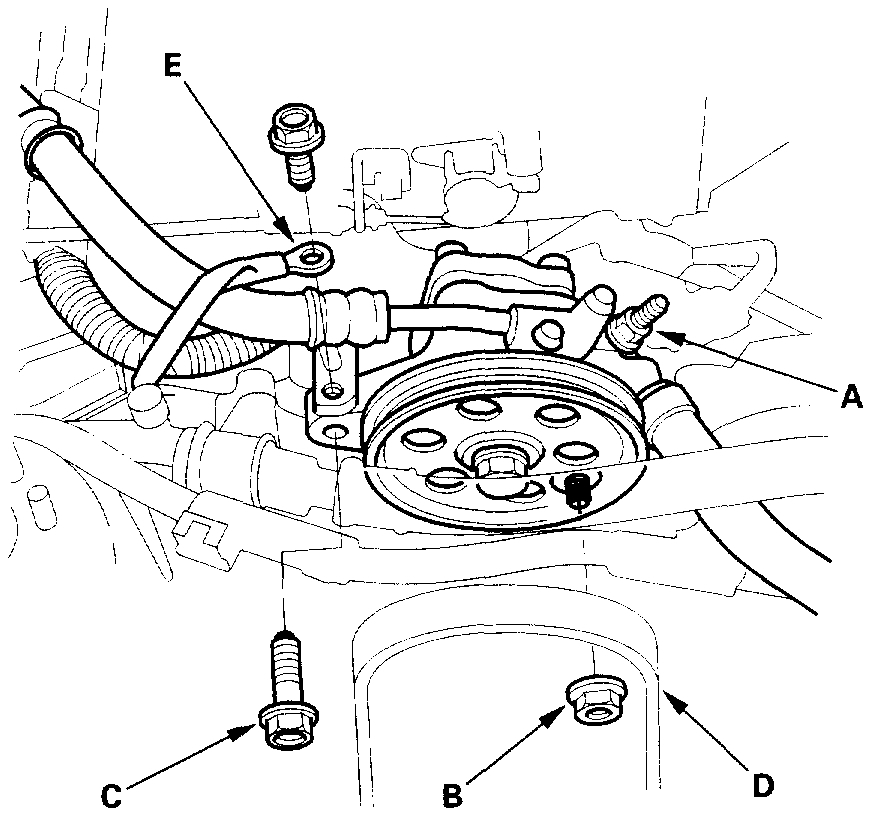 E
A
C
B
D