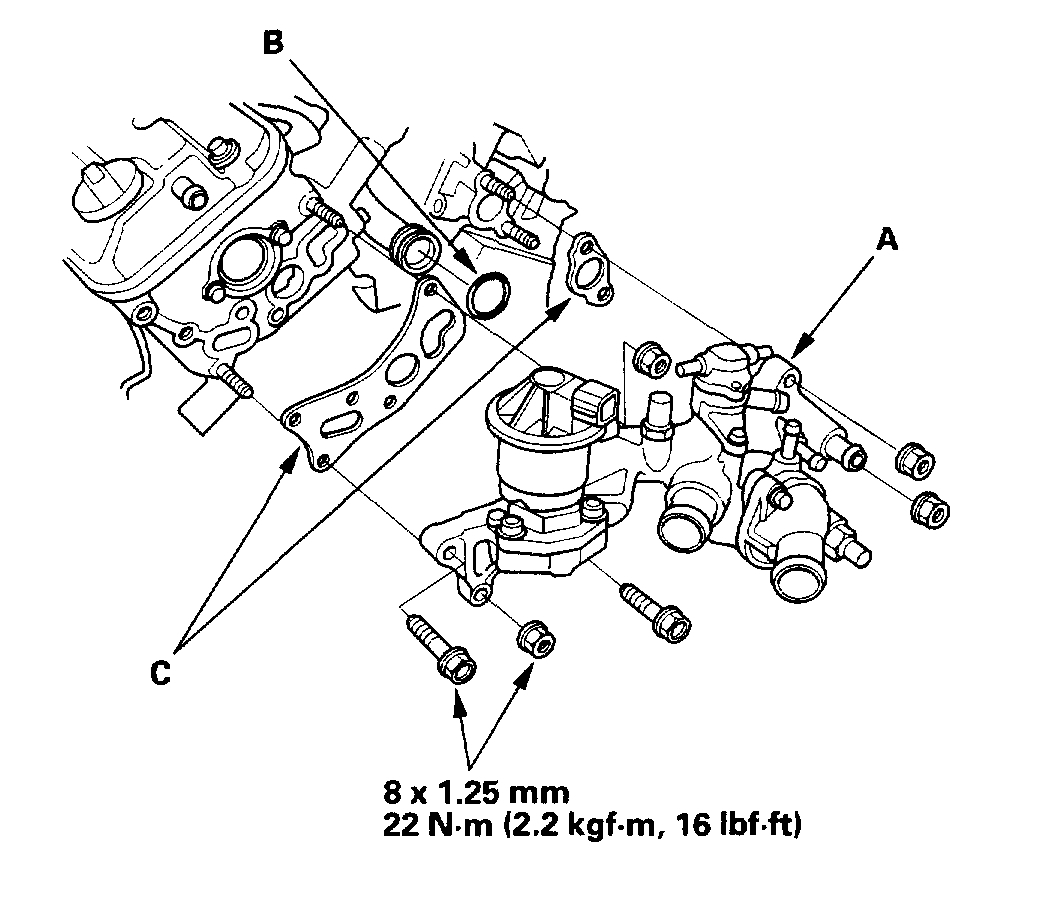 B

A

C

8 x 1.25 mm
22 N·m (2.2 kgf·m, 16 lbf·ft)